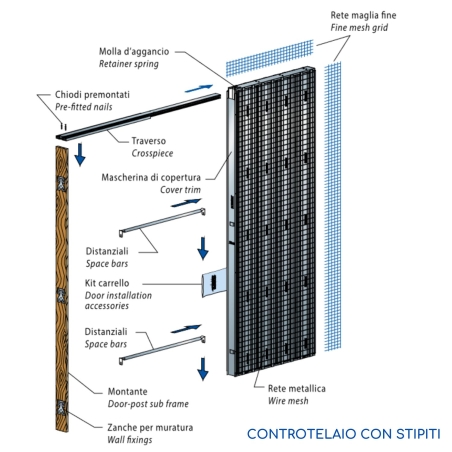 Rete maglia fine
Fine mesh grid

Molla d'aggancio
Retainer spring

Chiodi premontati
Pre-fitted nails

Traverso
Crosspiece

Mascherina di copertura
Cover trim

Distanziali
Space bars

Kit carrello
Door installation accessories

Distanziali
Space bars

Montante
Door-post sub frame

Zanche per muratura
Wall fixings

Rete metallica
Wire mesh

CONTROTELAIO CON STIPITI