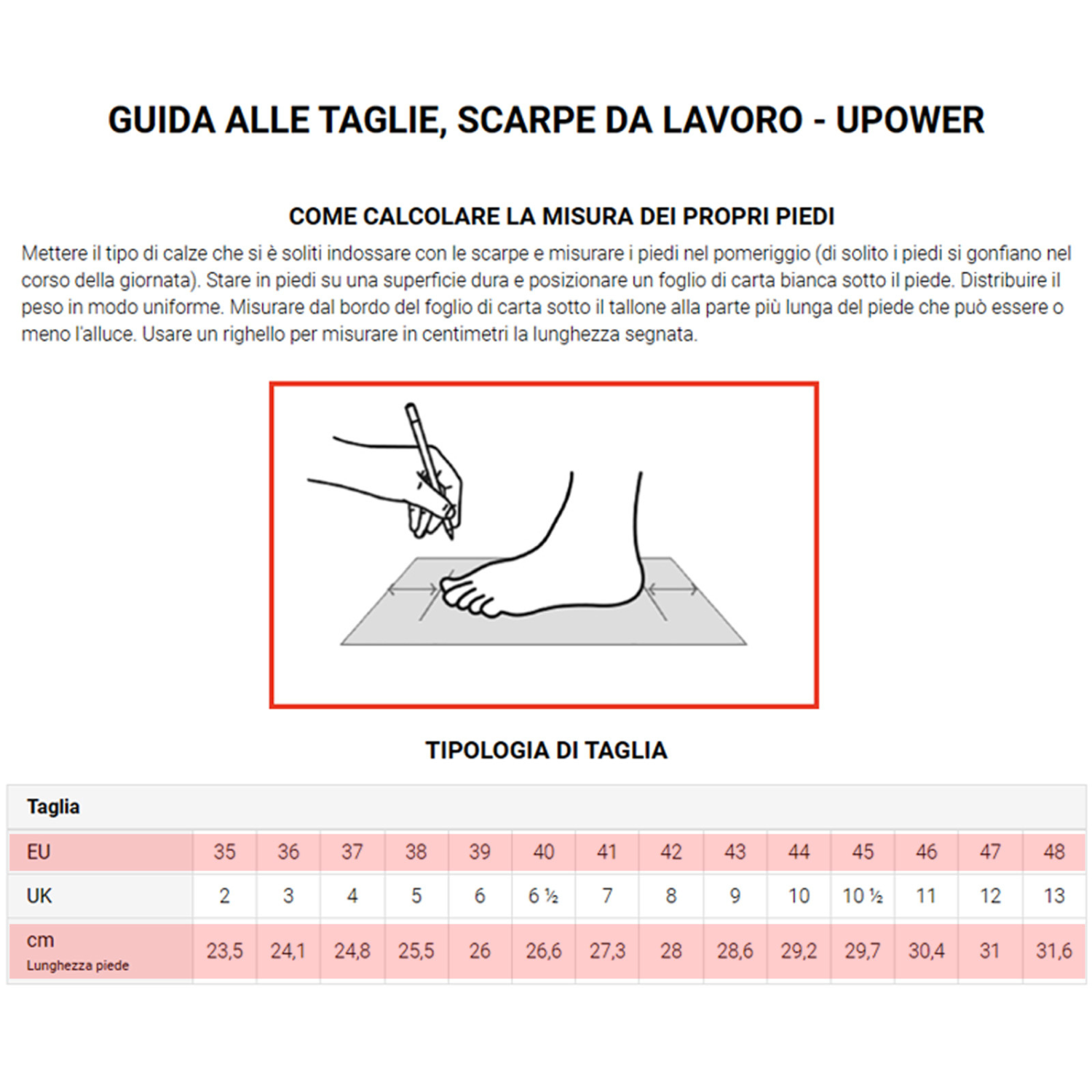 GUIDA ALLE TAGLIE, SCARPE DA LAVORO - UPOWER

COME CALCOLARE LA MISURA DEI PROPRI PIEDI

Mettere il tipo di calze che si è soliti indossare con le scarpe e misurare i piedi nel pomeriggio (di solito i piedi si gonfiano nel corso della giornata). Stare in piedi su una superficie dura e posizionare un foglio di carta bianca sotto il piede. Distribuire il peso in modo uniforme. Misurare dal bordo del foglio di carta sotto il tallone alla parte più lunga del piede che può essere o meno l'alluce. Usare un righello per misurare in centimetri la lunghezza segnata.

TIPOLOGIA DI TAGLIA

| Taglia | | | | | | | | | | | | | | |
|---|---|---|---|---|---|---|---|---|---|---|---|---|---|---|
| EU | 35 | 36 | 37 | 38 | 39 | 40 | 41 | 42 | 43 | 44 | 45 | 46 | 47 | 48 |
| UK | 2 | 3 | 4 | 5 | 6 | 6 ½ | 7 | 8 | 9 | 10 | 10 ½ | 11 | 12 | 13 |
| cm Lunghezza piede | 23,5 | 24,1 | 24,8 | 25,5 | 26 | 26,6 | 27,3 | 28 | 28,6 | 29,2 | 29,7 | 30,4 | 31 | 31,6 |