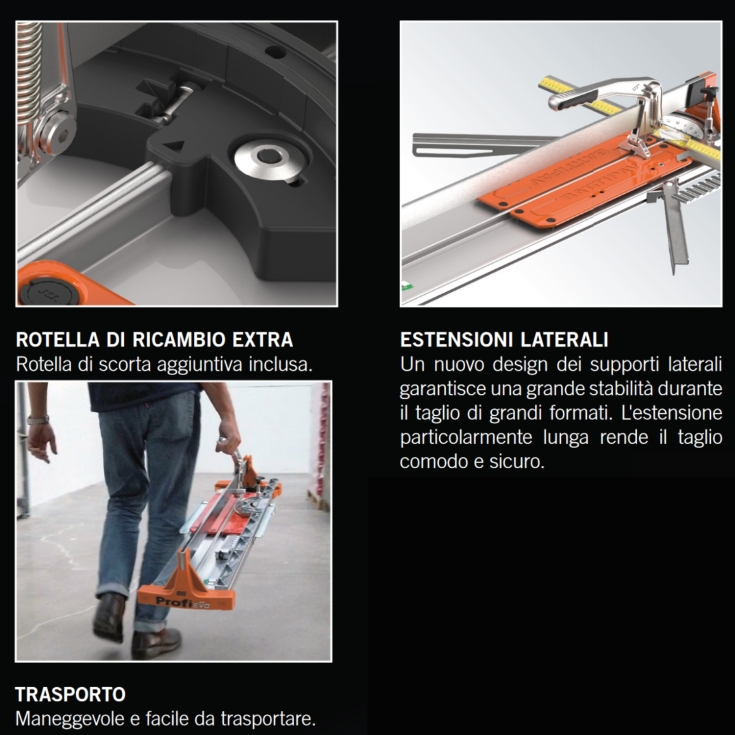 ROTELLA DI RICAMBIO EXTRA
Rotella di scorta aggiuntiva inclusa.

Profi EVO

TRASPORTO
Maneggevole e facile da trasportare.

ESTENSIONI LATERALI
Un nuovo design dei supporti laterali garantisce una grande stabilità durante il taglio di grandi formati. L'estensione particolarmente lunga rende il taglio comodo e sicuro.