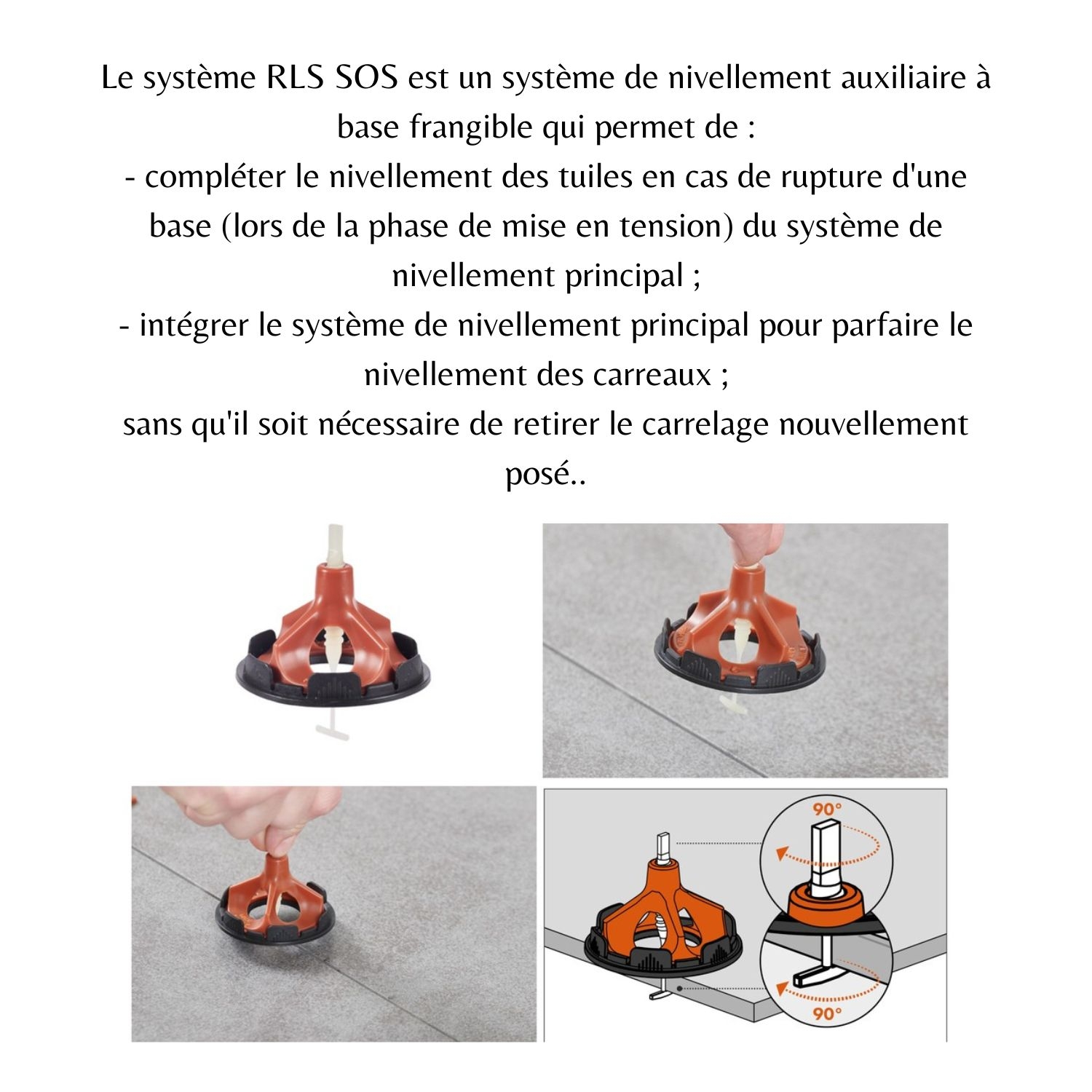 Le système RLS SOS est un système de nivellement auxiliaire à base frangible qui permet de :
- compléter le nivellement des tuiles en cas de rupture d'une base (lors de la phase de mise en tension) du système de nivellement principal ;
- intégrer le système de nivellement principal pour parfaire le nivellement des carreaux ;
sans qu'il soit nécessaire de retirer le carrelage nouvellement posé..

90°

90°