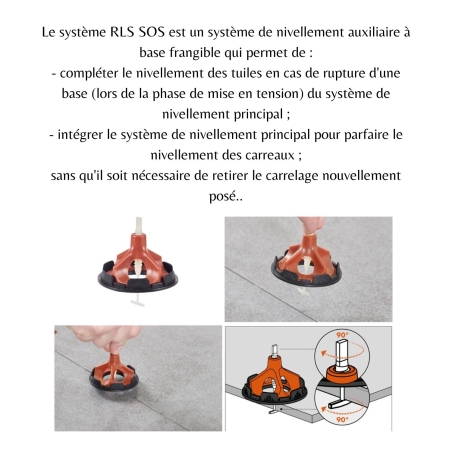 Le système RLS SOS est un système de nivellement auxiliaire à base frangible qui permet de :
- compléter le nivellement des tuiles en cas de rupture d'une base (lors de la phase de mise en tension) du système de nivellement principal ;
- intégrer le système de nivellement principal pour parfaire le nivellement des carreaux ;
sans qu'il soit nécessaire de retirer le carrelage nouvellement posé..

90°

90°