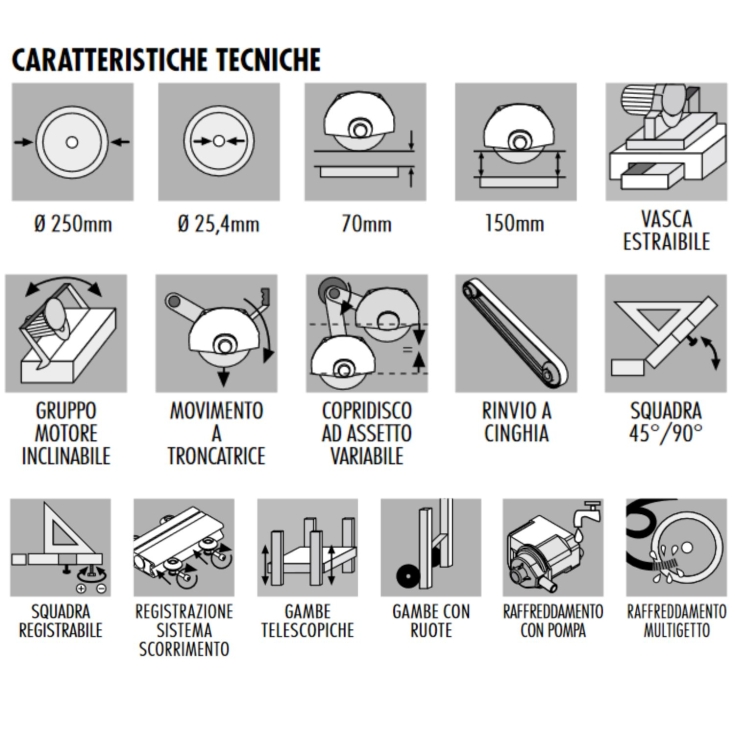 CARATTERISTICHE TECNICHE

Ø 250mm

Ø 25,4mm

70mm

150mm

VASCA ESTRAIBILE

GRUPPO MOTORE INCLINABILE

MOVIMENTO A TRONCATRICE

COPRIDISCO AD ASSETTO VARIABILE

RINVIO A CINGHIA

SQUADRA 45°/90°

SQUADRA REGISTRABILE

REGISTRAZIONE SISTEMA SCORRIMENTO

GAMBE TELESCOPICHE

GAMBE CON RUOTE

RAFFREDDAMENTO CON POMPA

RAFFREDDAMENTO MULTIGETTO