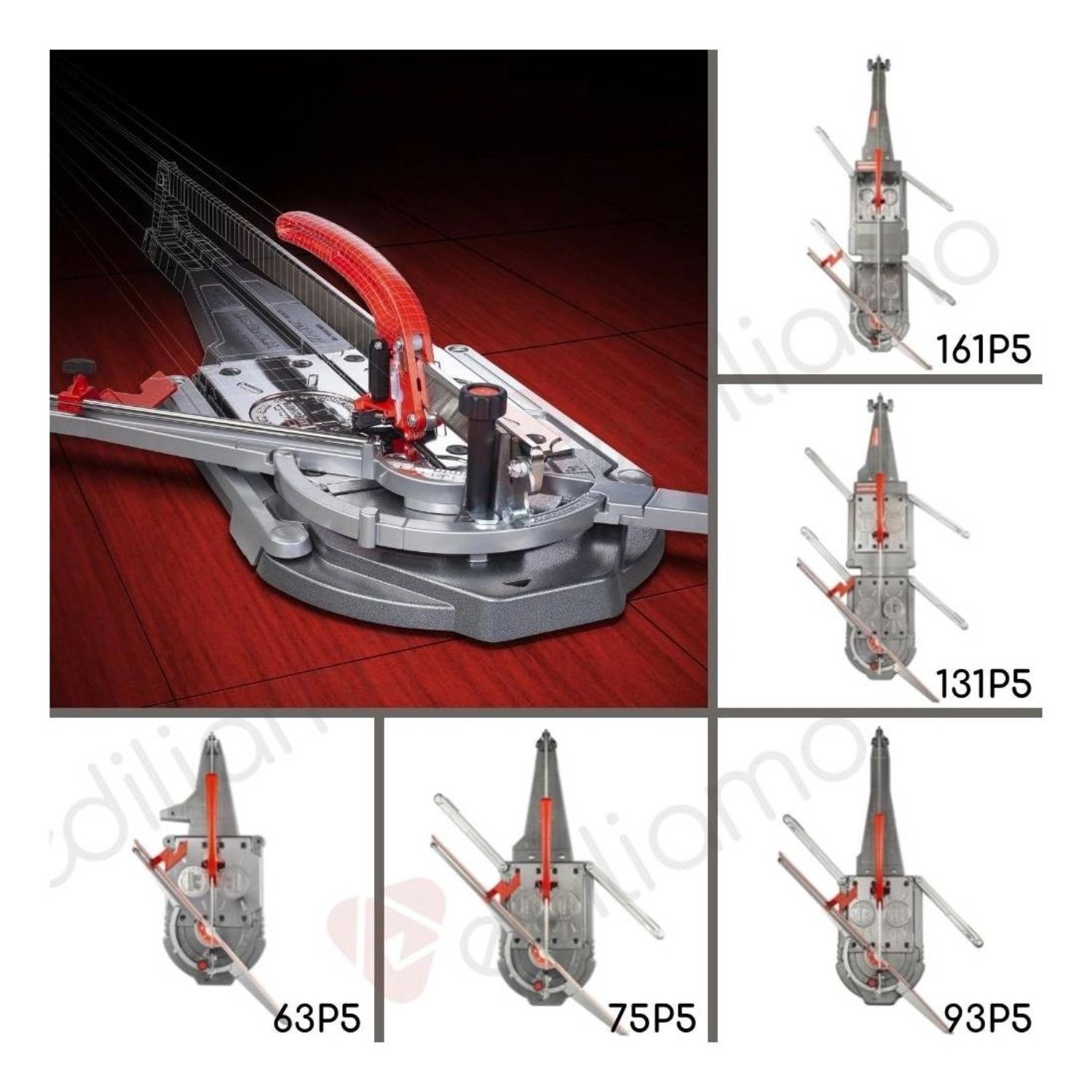 161P5

131P5

63P5

75P5

93P5

ediliamo